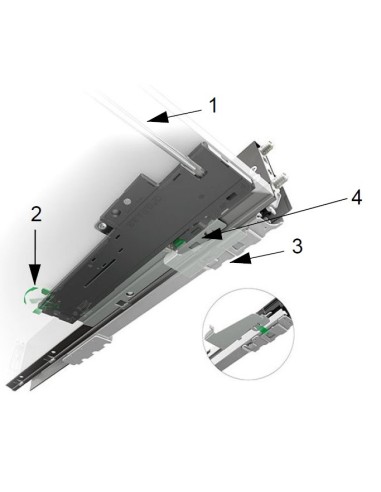 1
4
2
3